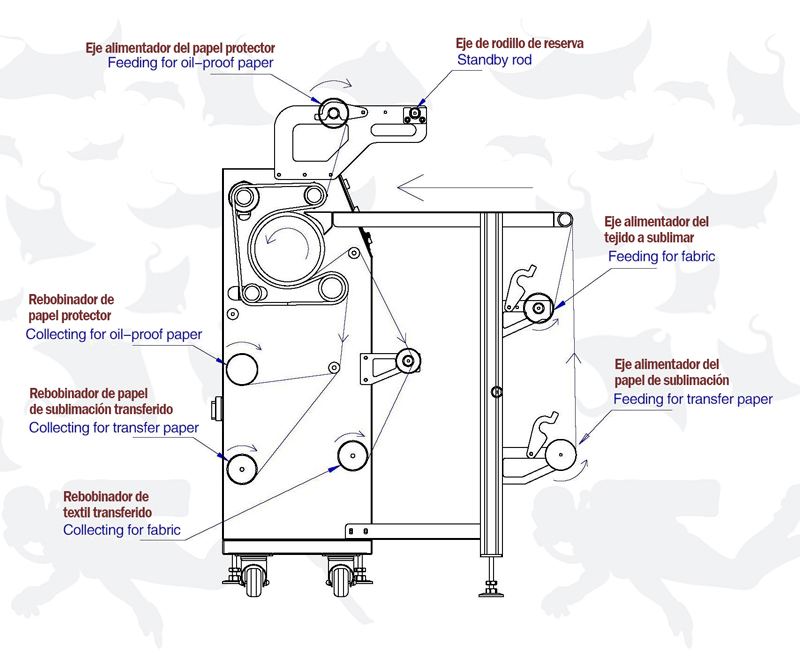 Eje alimentador del papel protector
Feeding for oil–proof paper

Eje de rodillo de reserva
Standby rod

Eje alimentador del tejido a sublimar
Feeding for fabric

Rebobinador de papel protector
Collecting for oil–proof paper

Eje alimentador del papel de sublimación
Feeding for transfer paper

Rebobinador de papel de sublimación transferido
Collecting for transfer paper

Rebobinador de textil transferido
Collecting for fabric